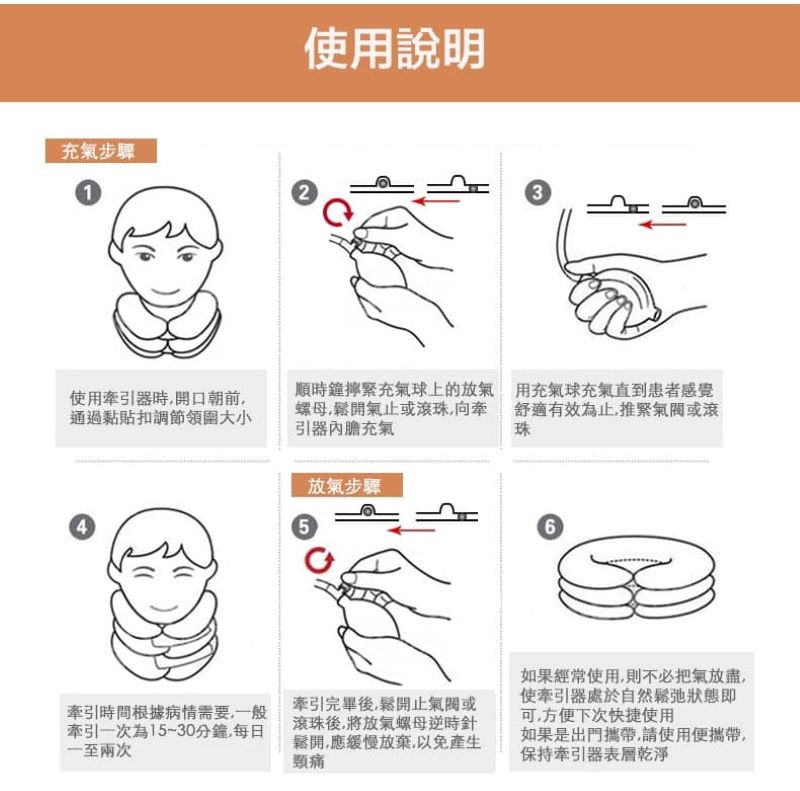 使用說明

充氣步驟

1

使用牽引器時,開口朝前,通過黏貼扣調節領圍大小

2

順時鐘擰緊充氣球上的放氣螺母,鬆開氣止或滾珠,向牽引器內膽充氣

3

用充氣球充氣直到患者感覺舒適有效為止,推緊氣閥或滾珠

4

牽引時間根據病情需要,一般牽引一次為15~30分鐘,每日一至兩次

放氣步驟

5

牽引完畢後,鬆開止氣閥或滾珠後,將放氣螺母逆時針鬆開,應緩慢放棄,以免產生頸痛

6

如果經常使用,則不必把氣放盡,使牽引器處於自然鬆弛狀態即可,方便下次快捷使用
如果是出門攜帶,請使用便攜帶,保持牽引器表層乾淨