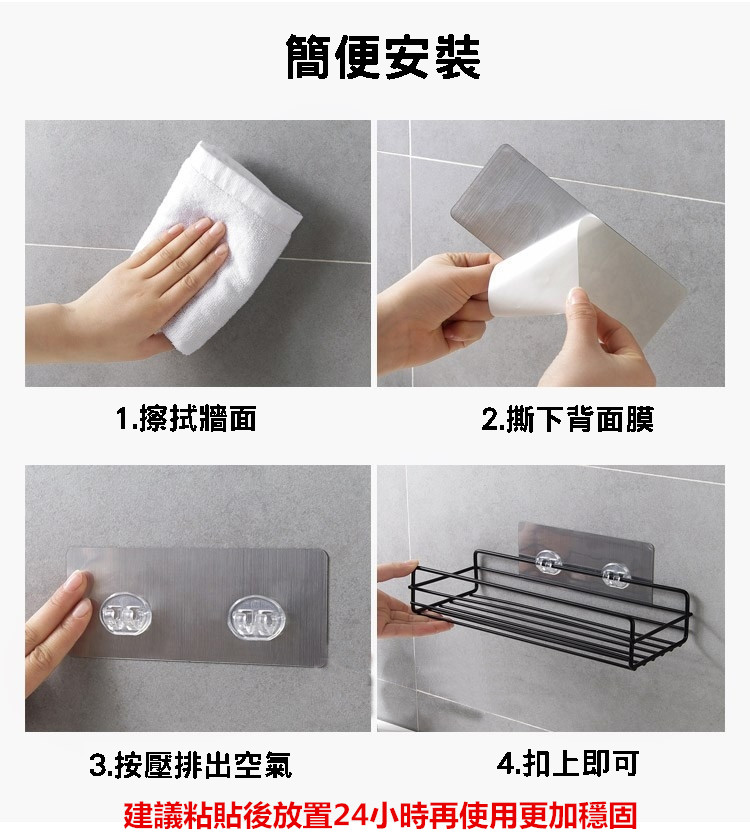 簡便安裝

1.擦拭牆面

2.撕下背面膜

3.按壓排出空氣

4.扣上即可

建議粘貼後放置24小時再使用更加穩固